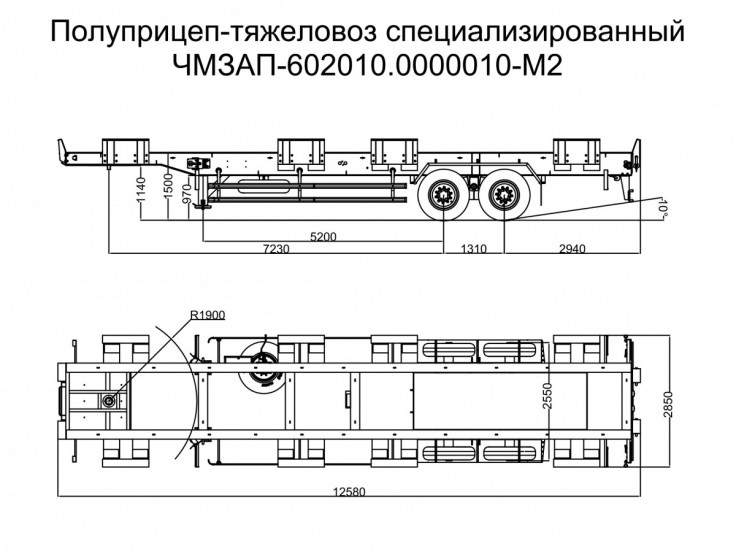 Полуприцеп-тяжеловоз специализированный ЧМЗАП-602010.0000010-М2

1140
1500
970
10°
5200
7230
1310
2940

R1900
2550
2850
12580