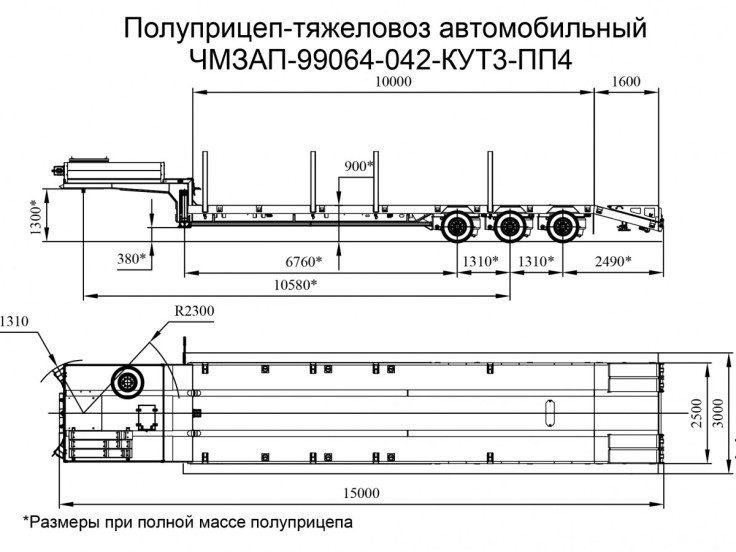 Полуприцеп-тяжеловоз автомобильный
ЧМЗАП-99064-042-КУТ3-ПП4

10000
1600
900*
1300*
380*
6760*
1310*
1310*
2490*
10580*

1310
R2300
2500
3000
15000

*Размеры при полной массе полуприцепа