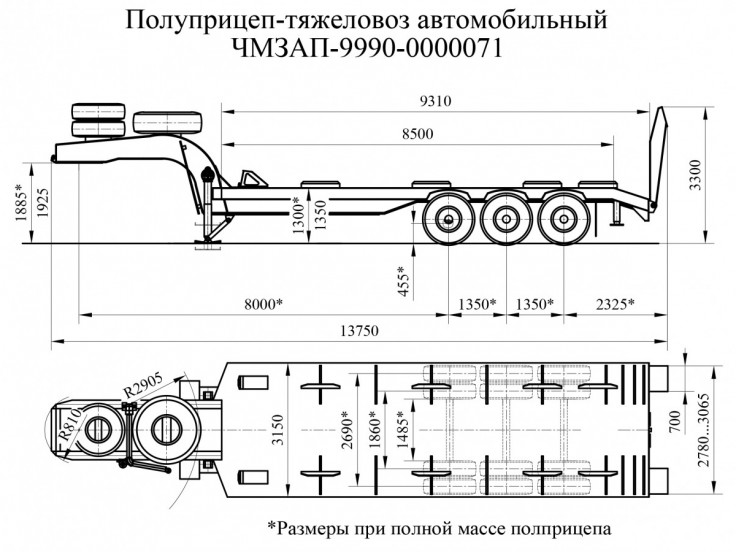 Полуприцеп-тяжеловоз автомобильный
ЧМЗАП-9990-0000071

9310
8500
3300
1885*
1925
1300*
1350
455*
8000*
1350*
1350*
2325*
13750

R2905
R810
3150
2690*
1860*
1485*
700
2780...3065

*Размеры при полной массе полприцепа