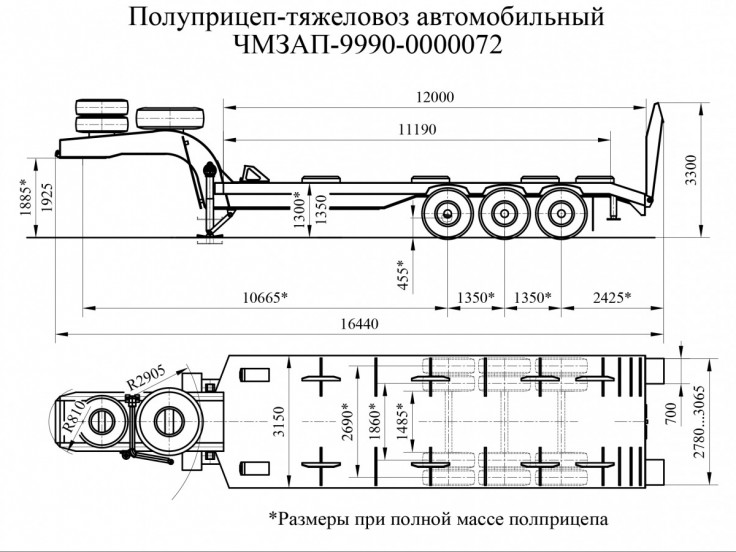 Полуприцеп-тяжеловоз автомобильный
ЧМЗАП-9990-0000072

12000
11190
3300
1885*
1925
1300*
1350
455*
10665*
1350*
1350*
2425*
16440

R2905
R810
3150
2690*
1860*
1485*
700
2780...3065

*Размеры при полной массе полприцепа