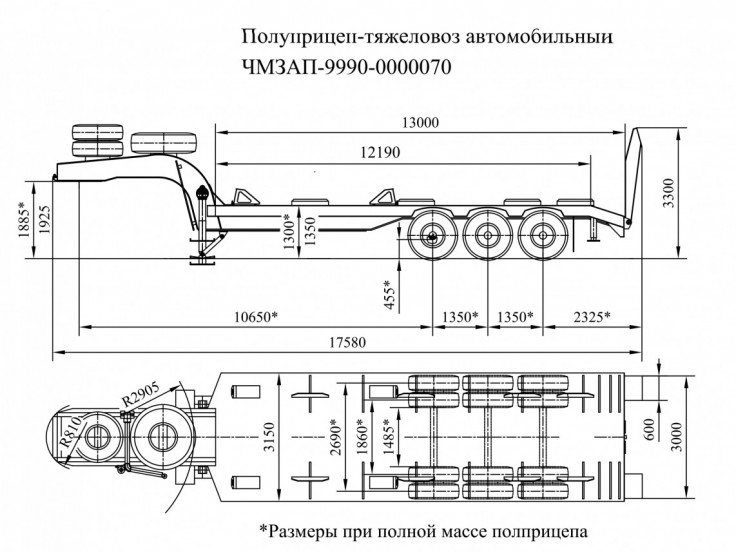 Полуприцеп-тяжеловоз автомобильный
ЧМЗАП-9990-0000070

13000
12190
3300
1885*
1925
1300*
1350
455*
10650*
1350*
1350*
2325*
17580

R2905
R810
3150
2690*
1860*
1485*
600
3000

*Размеры при полной массе полприцепа