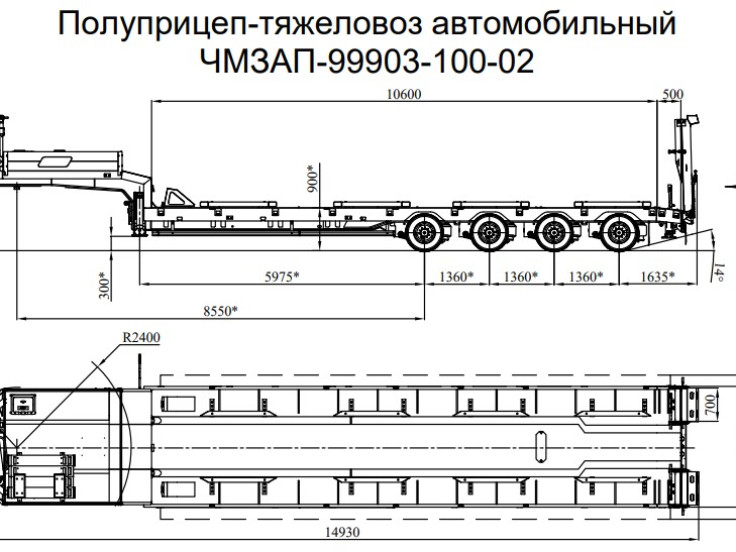 Полуприцеп-тяжеловоз автомобильный
ЧМЗАП-99903-100-02

10600
500
900*
300*
5975*
1360*
1360*
1360*
1635*
14°
8550*
R2400
700
14930