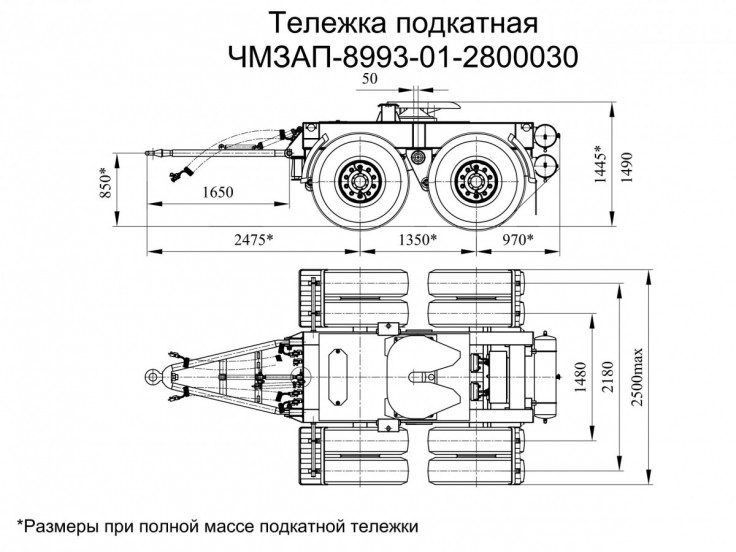 Тележка подкатная
ЧМЗАП-8993-01-2800030

50

850*

1650

1445*

1490

2475*

1350*

970*

1480

2180

2500max

*Размеры при полной массе подкатной тележки