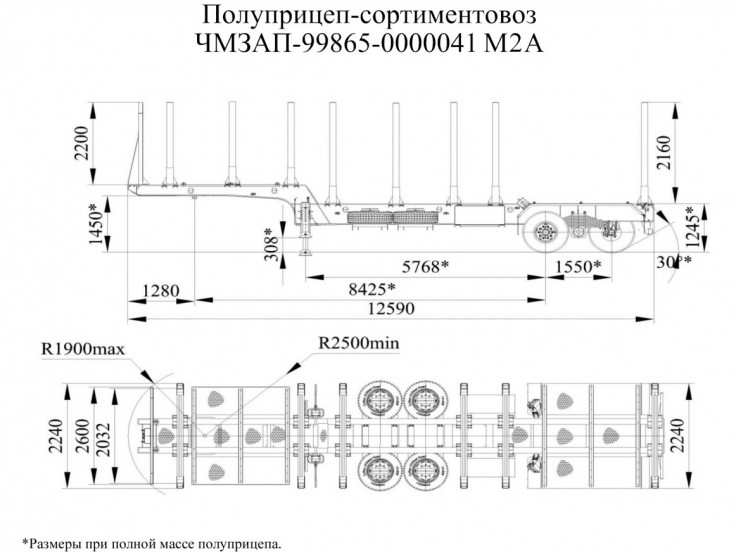 Полуприцеп-сортиментовоз
ЧМЗАП-99865-0000041 М2А

2200
2160
1450*
308*
1245*
30°*
5768*
1550*
1280
8425*
12590

R1900max
R2500min
2240
2600
2032
2240

*Размеры при полной массе полуприцепа.